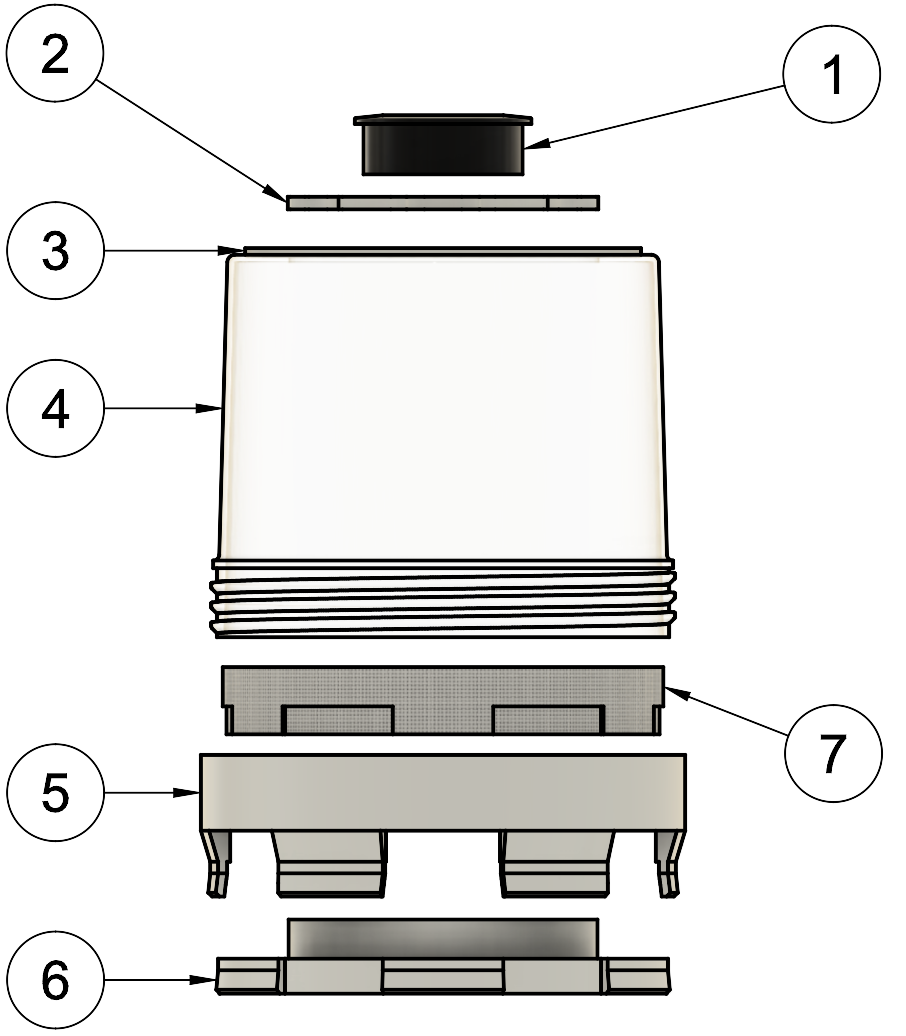 2
1
3
4
7
5
6